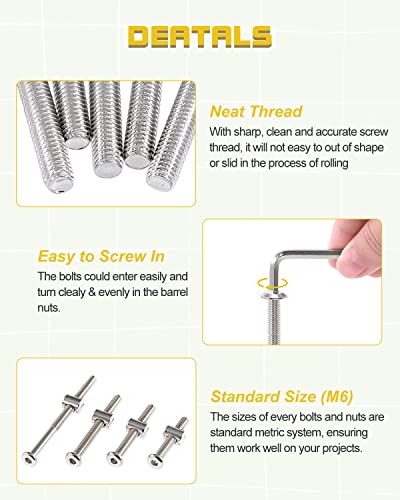 DEATALS

Neat Thread

With sharp, clean and accurate screw thread, it will not easy to out of shape or slid in the process of rolling

Easy to Screw In

The bolts could enter easily and turn clealy & evenly in the barrel nuts.

Standard Size (M6)

The sizes of every bolts and nuts are standard metric system, ensuring them work well on your projects.