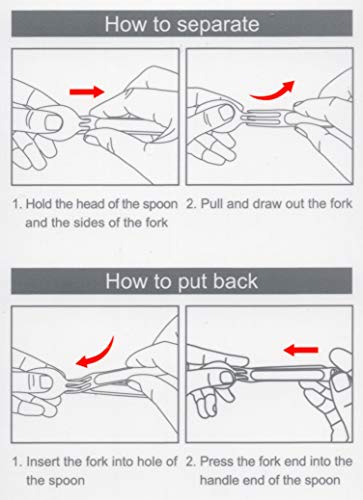 How to separate

1. Hold the head of the spoon and the sides of the fork

2. Pull and draw out the fork

How to put back

1. Insert the fork into hole of the spoon

2. Press the fork end into the handle end of the spoon