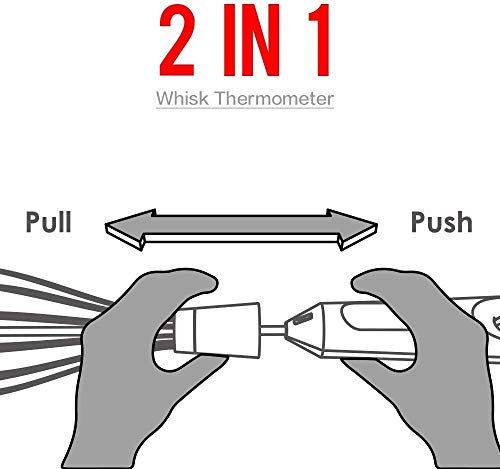 2 IN 1
Whisk Thermometer

Pull

Push