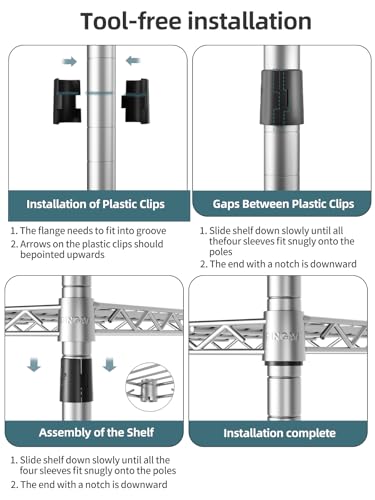 Tool-free installation

Installation of Plastic Clips

1. The flange needs to fit into groove
2. Arrows on the plastic clips should bepointed upwards

Gaps Between Plastic Clips

1. Slide shelf down slowly until all thefour sleeves fit snugly onto the poles
2. The end with a notch is downward

Assembly of the Shelf

1. Slide shelf down slowly until all the four sleeves fit snugly onto the poles
2. The end with a notch is downward

Installation complete