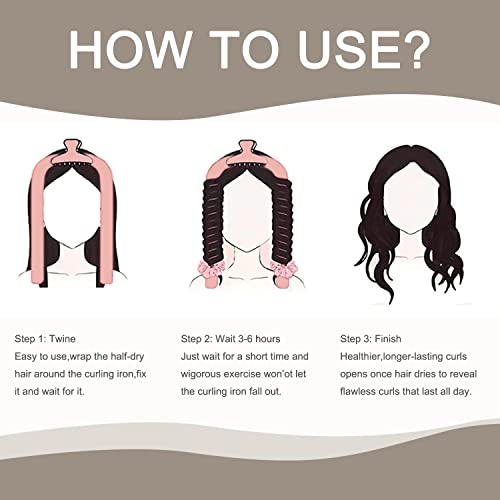 HOW TO USE?

Step 1: Twine
Easy to use,wrap the half-dry hair around the curling iron,fix it and wait for it.

Step 2: Wait 3-6 hours
Just wait for a short time and wigorous exercise won'ot let the curling iron fall out.

Step 3: Finish
Healthier,longer-lasting curls opens once hair dries to reveal flawless curls that last all day.