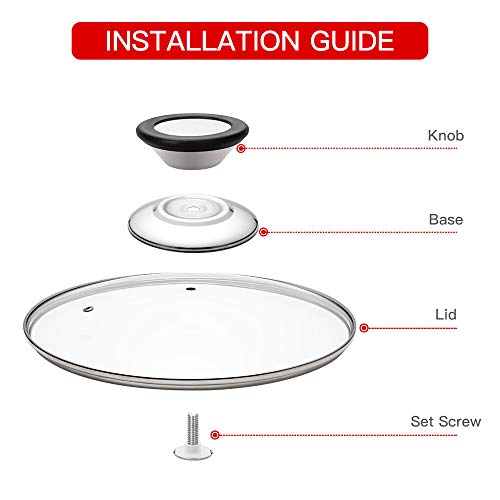 INSTALLATION GUIDE

Knob

Base

Lid

Set Screw