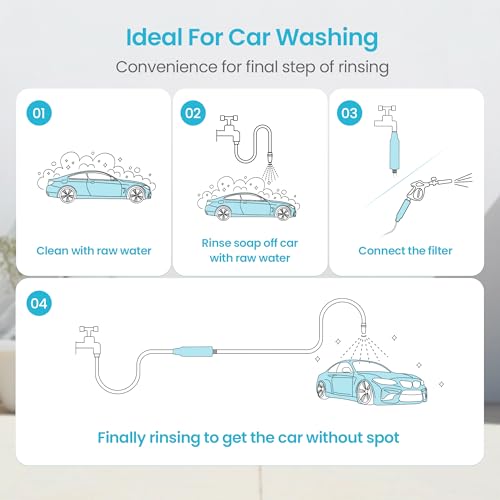 Ideal For Car Washing

Convenience for final step of rinsing

01

Clean with raw water

02

Rinse soap off car with raw water

03

Connect the filter

04

Finally rinsing to get the car without spot