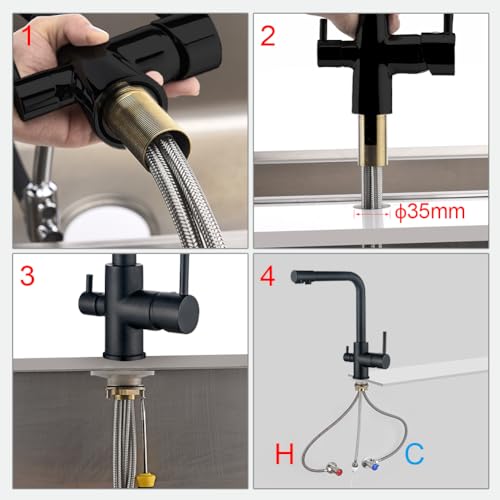 1

2

ϕ35mm

3

4

H

C