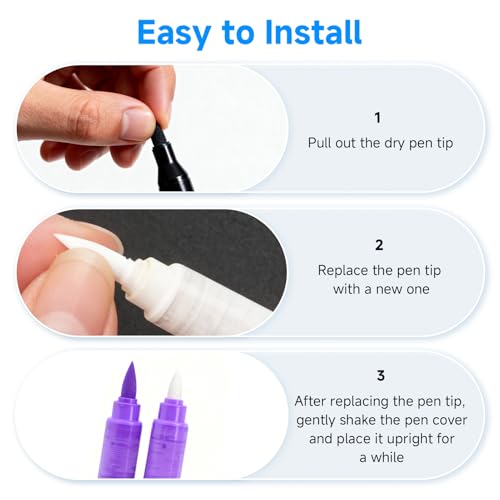 Easy to Install

1
Pull out the dry pen tip

2
Replace the pen tip with a new one

3
After replacing the pen tip, gently shake the pen cover and place it upright for a while