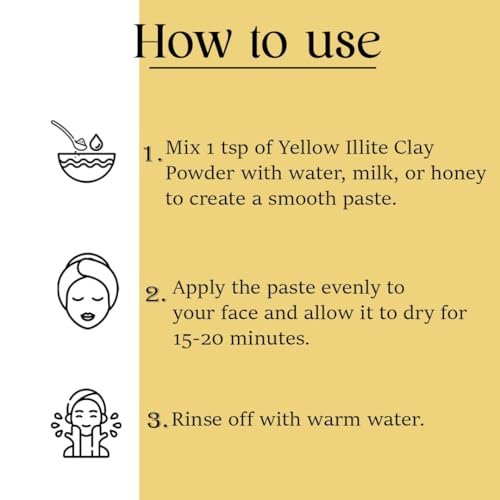 How to use

1. Mix 1 tsp of Yellow Illite Clay Powder with water, milk, or honey to create a smooth paste.

2. Apply the paste evenly to your face and allow it to dry for 15-20 minutes.

3. Rinse off with warm water.