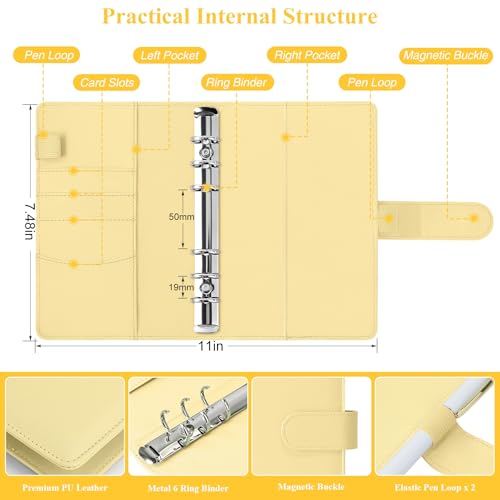 Practical Internal Structure

Pen Loop

Left Pocket

Right Pocket

Magnetic Buckle

Card Slots

Ring Binder

Pen Loop

7.48in

50mm

19mm

11in

Premium PU Leather

Metal 6 Ring Binder

Magnetic Buckle

Elastic Pen Loop x 2