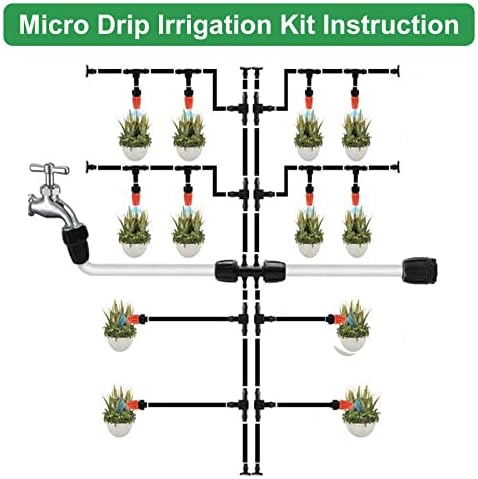 Micro Drip Irrigation Kit Instruction