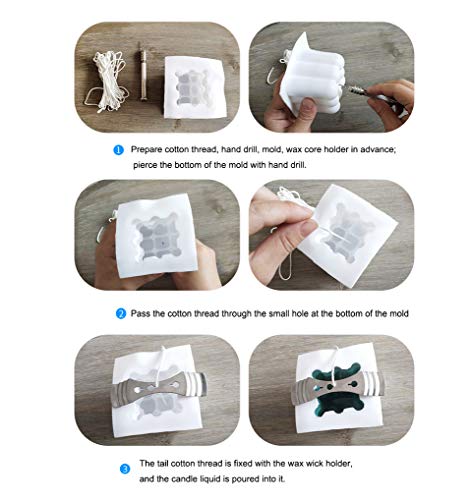 1 Prepare cotton thread, hand drill, mold, wax core holder in advance; pierce the bottom of the mold with hand drill.

2 Pass the cotton thread through the small hole at the bottom of the mold

3 The tail cotton thread is fixed with the wax wick holder, and the candle liquid is poured into it.