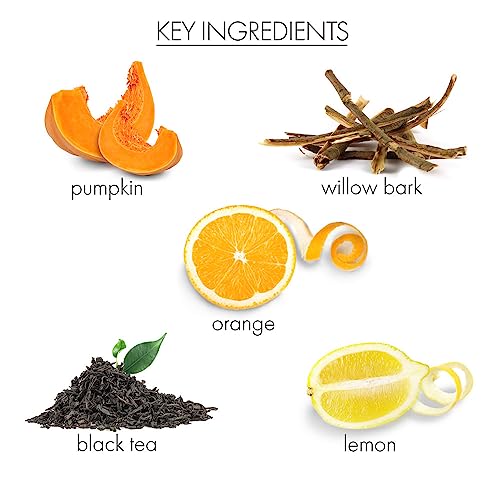 KEY INGREDIENTS

pumpkin

willow bark

orange

black tea

lemon