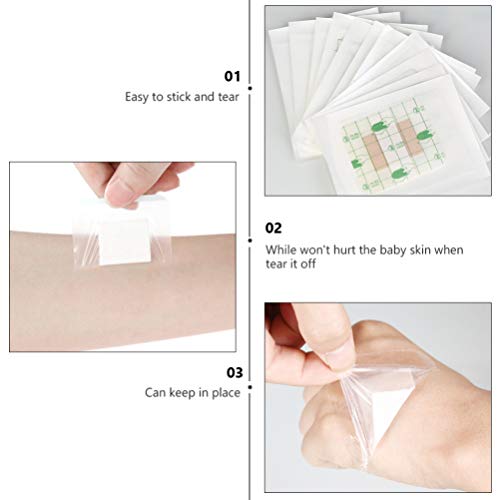 01
Easy to stick and tear

02
While won't hurt the baby skin when tear it off

03
Can keep in place