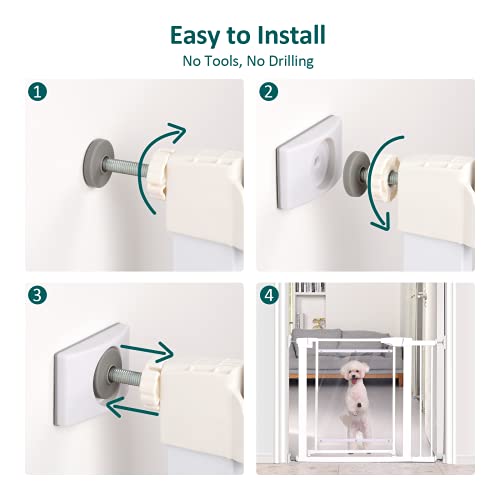 Easy to Install
No Tools, No Drilling

1

2

3

4