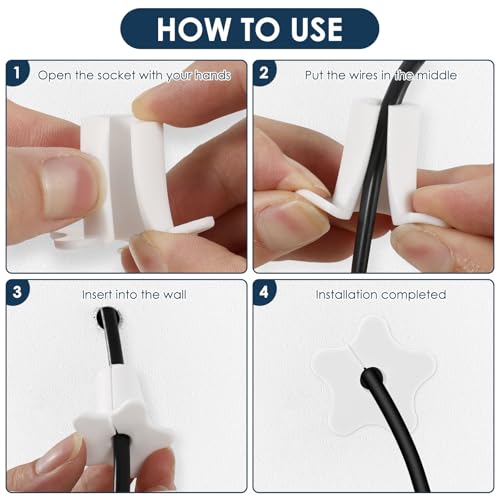 HOW TO USE

1 Open the socket with your hands

2 Put the wires in the middle

3 Insert into the wall

4 Installation completed