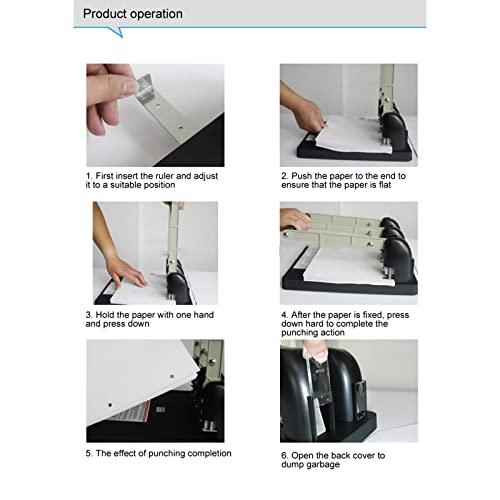 Product operation

1. First insert the ruler and adjust it to a suitable position

2. Push the paper to the end to ensure that the paper is flat

3. Hold the paper with one hand and press down

4. After the paper is fixed, press down hard to complete the punching action

5. The effect of punching completion

6. Open the back cover to dump garbage