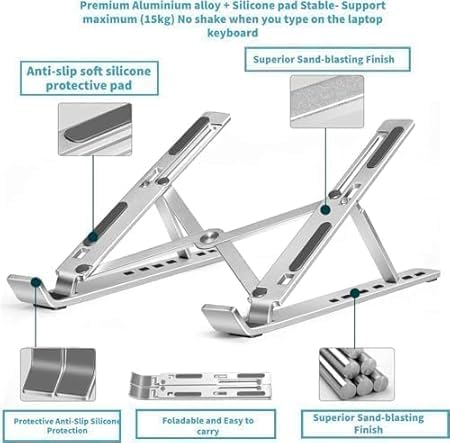 Premium Aluminium alloy + Silicone pad Stable- Support maximum (15kg) No shake when you type on the laptop keyboard

Anti-slip soft silicone protective pad

Superior Sand-blasting Finish

Protective Anti-Slip Silicone Protection

Foladable and Easy to carry

Superior Sand-blasting Finish