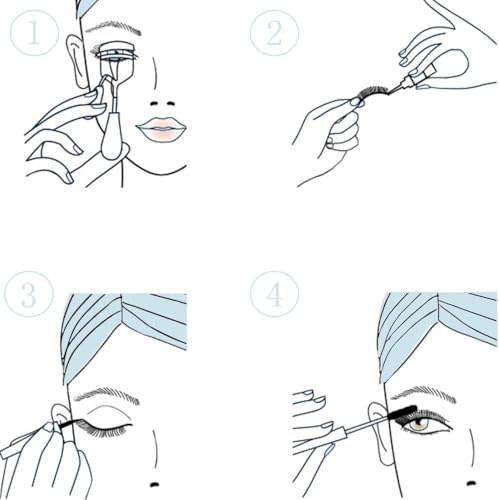 1

2

3

4