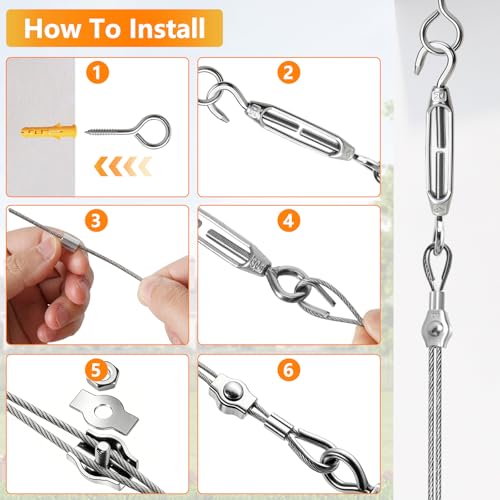 How To Install

1

2

3

4

5

6