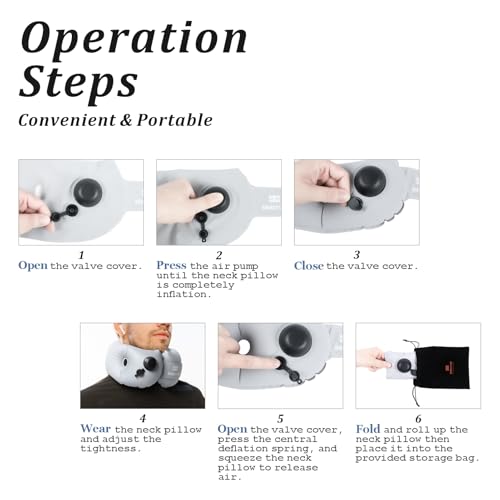 Operation Steps

Convenient & Portable

1
Open the valve cover.

2
Press the air pump until the neck pillow is completely inflation.

3
Close the valve cover.

4
Wear the neck pillow and adjust the tightness.

5
Open the valve cover, press the central deflation spring, and squeeze the neck pillow to release air.

6
Fold and roll up the neck pillow then place it into the provided storage bag.