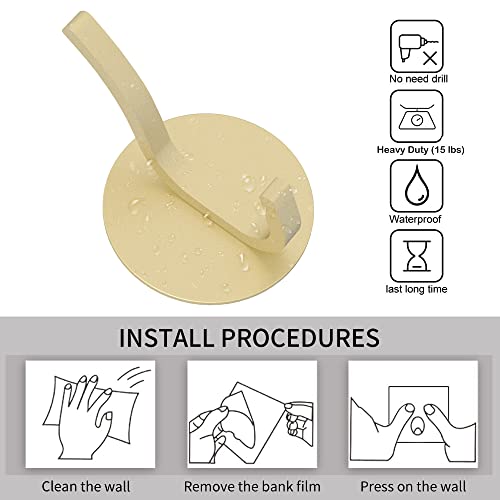 No need drill

Heavy Duty (15 lbs)

Waterproof

last long time

INSTALL PROCEDURES

Clean the wall

Remove the bank film

Press on the wall