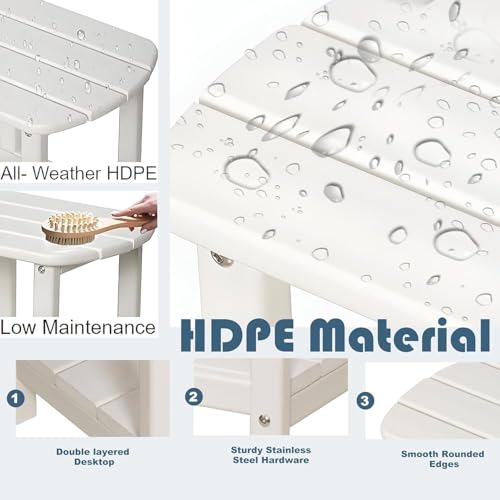 All- Weather HDPE

Low Maintenance

HDPE Material

1

Double layered Desktop

2

Sturdy Stainless Steel Hardware

3

Smooth Rounded Edges