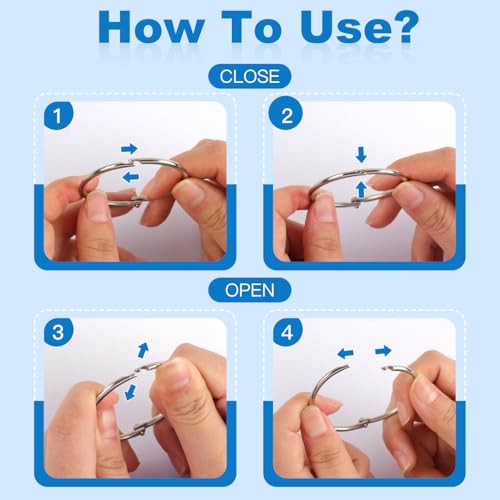 How To Use?

CLOSE

1

2

OPEN

3

4