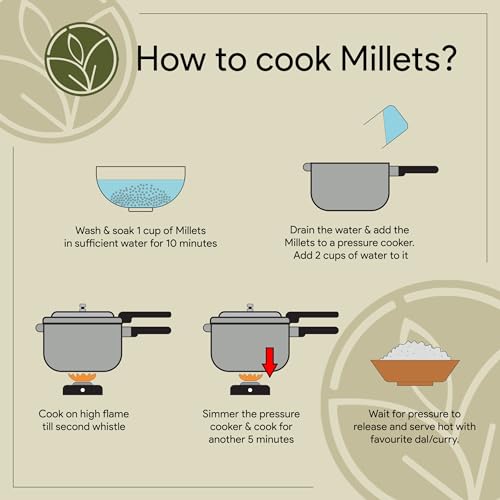 How to cook Millets?

Wash & soak 1 cup of Millets in sufficient water for 10 minutes

Drain the water & add the Millets to a pressure cooker. Add 2 cups of water to it

Cook on high flame till second whistle

Simmer the pressure cooker & cook for another 5 minutes

Wait for pressure to release and serve hot with favourite dal/curry.