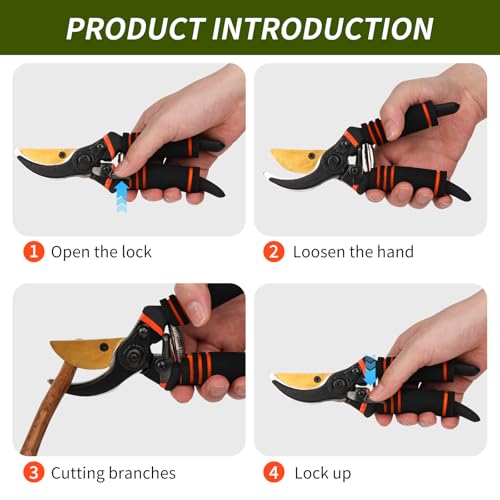 PRODUCT INTRODUCTION

1 Open the lock

2 Loosen the hand

3 Cutting branches

4 Lock up