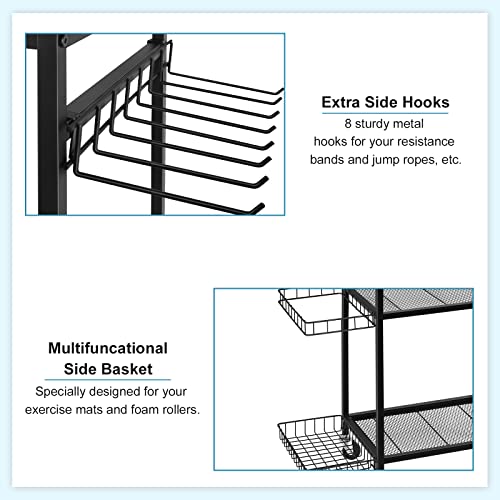 Extra Side Hooks
8 sturdy metal hooks for your resistance bands and jump ropes, etc.

Multifuncational Side Basket
Specially designed for your exercise mats and foam rollers.