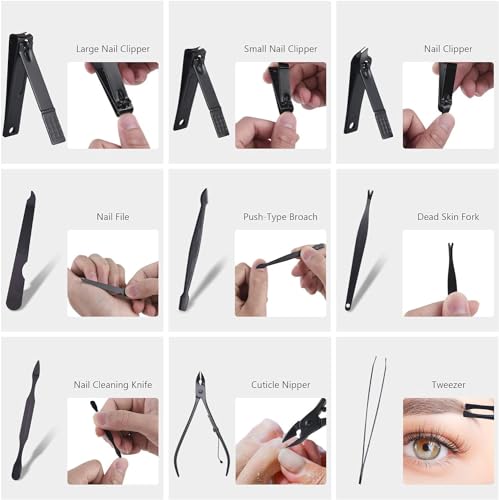 Large Nail Clipper

Small Nail Clipper

Nail Clipper

Nail File

Push-Type Broach

Dead Skin Fork

Nail Cleaning Knife

Cuticle Nipper

Tweezer