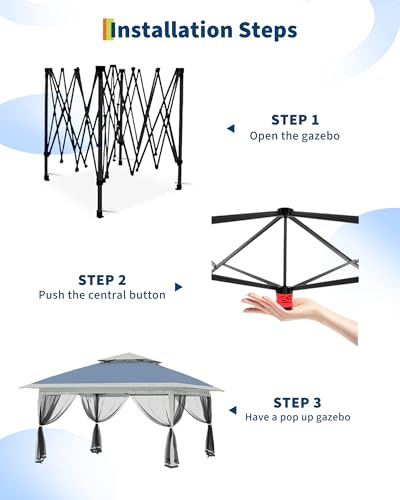 Installation Steps

STEP 1
Open the gazebo

STEP 2
Push the central button

STEP 3
Have a pop up gazebo