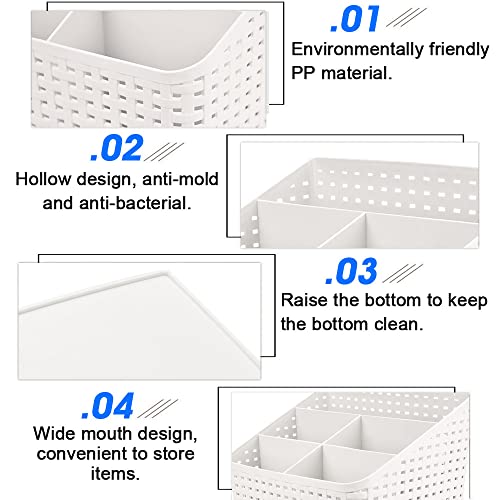 .01

Environmentally friendly PP material.

.02

Hollow design, anti-mold and anti-bacterial.

.03

Raise the bottom to keep the bottom clean.

.04

Wide mouth design, convenient to store items.