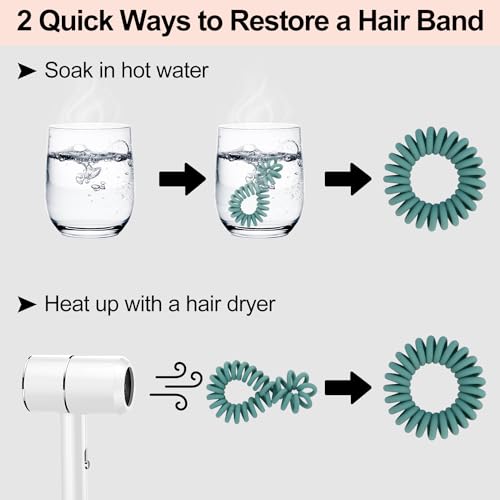 2 Quick Ways to Restore a Hair Band

➤ Soak in hot water

➤ Heat up with a hair dryer