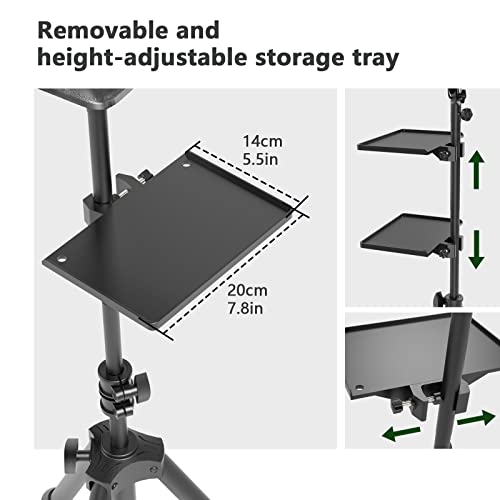 Removable and height-adjustable storage tray

14cm
5.5in

20cm
7.8in