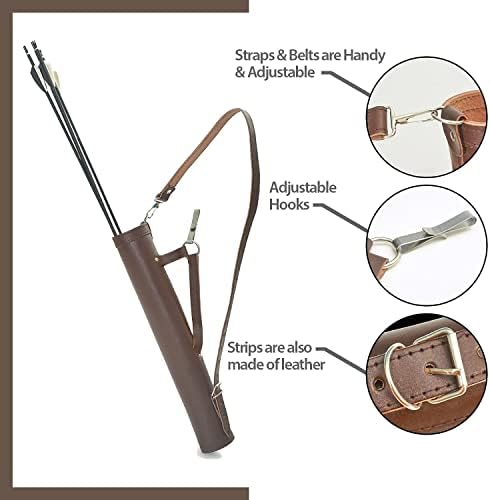 Straps & Belts are Handy & Adjustable

Adjustable Hooks

Strips are also made of leather