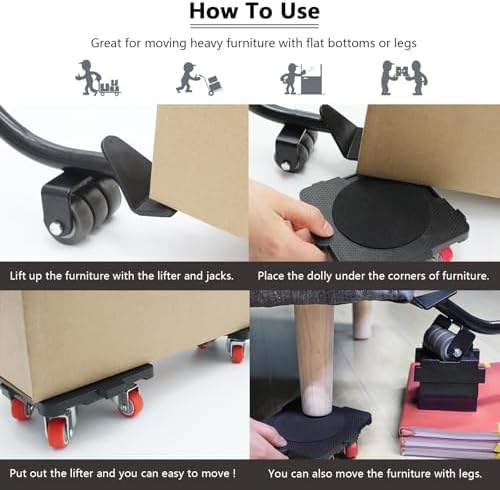 How To Use

Great for moving heavy furniture with flat bottoms or legs

Lift up the furniture with the lifter and jacks.

Place the dolly under the corners of furniture.

Put out the lifter and you can easy to move !

You can also move the furniture with legs.