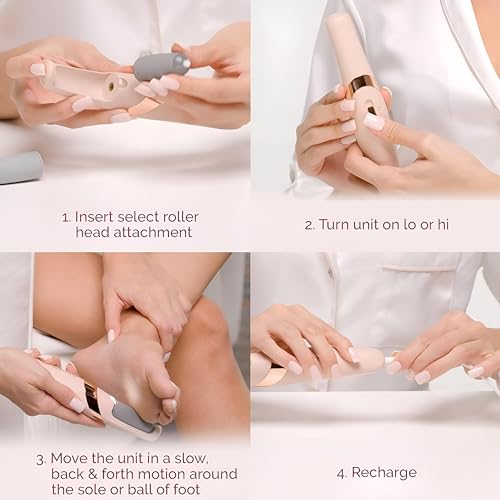 1. Insert select roller head attachment

2. Turn unit on lo or hi

3. Move the unit in a slow, back & forth motion around the sole or ball of foot

4. Recharge