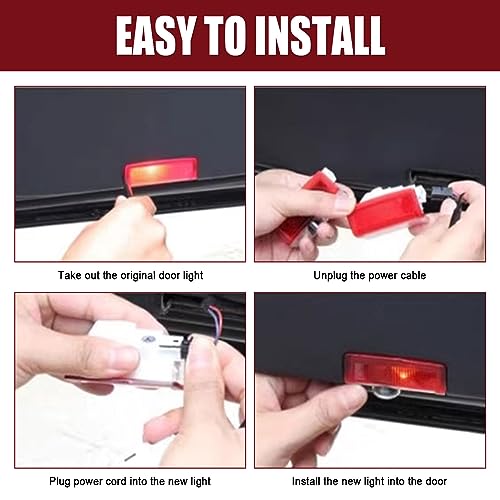 EASY TO INSTALL

Take out the original door light

Unplug the power cable

Plug power cord into the new light

Install the new light into the door