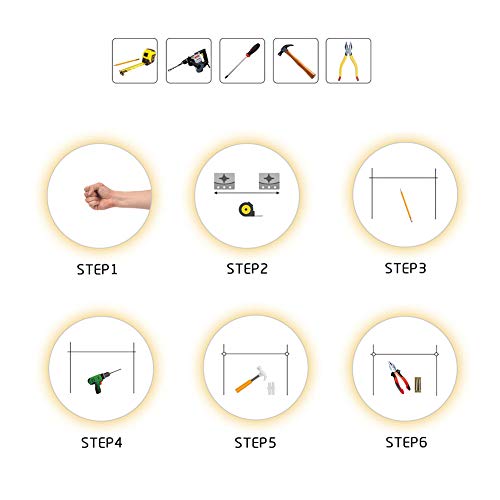 STEP1

STEP2

STEP3

STEP4

STEP5

STEP6