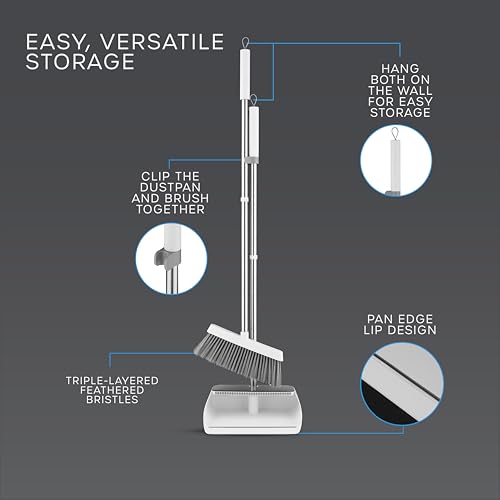 EASY, VERSATILE STORAGE

HANG BOTH ON THE WALL FOR EASY STORAGE

CLIP THE DUSTPAN AND BRUSH TOGETHER

PAN EDGE LIP DESIGN

TRIPLE-LAYERED FEATHERED BRISTLES