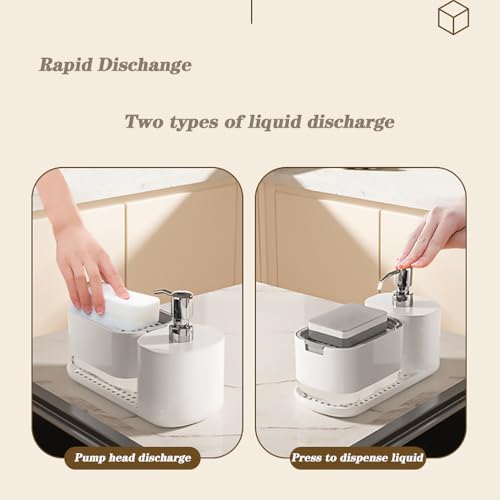 Rapid Dischange

Two types of liquid discharge

Pump head discharge

Press to dispense liquid