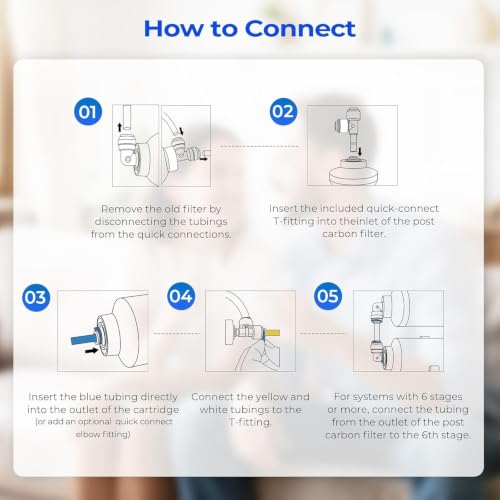 How to Connect

01

Remove the old filter by disconnecting the tubings from the quick connections.

02

Insert the included quick-connect T-fitting into theinlet of the post carbon filter.

03

Insert the blue tubing directly into the outlet of the cartridge (or add an optional quick connect elbow fitting)

04

Connect the yellow and white tubings to the T-fitting.

05

For systems with 6 stages or more, connect the tubing from the outlet of the post carbon filter to the 6th stage.