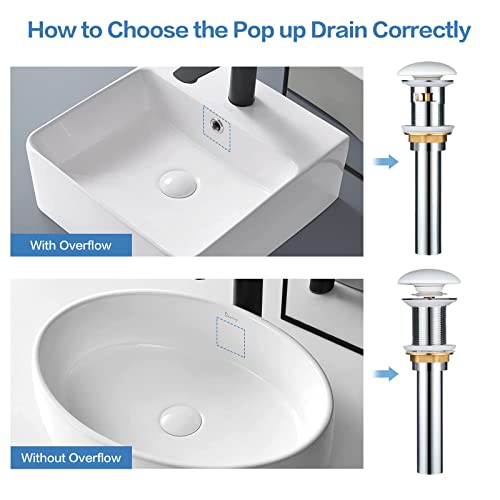 How to Choose the Pop up Drain Correctly

With Overflow

Without Overflow