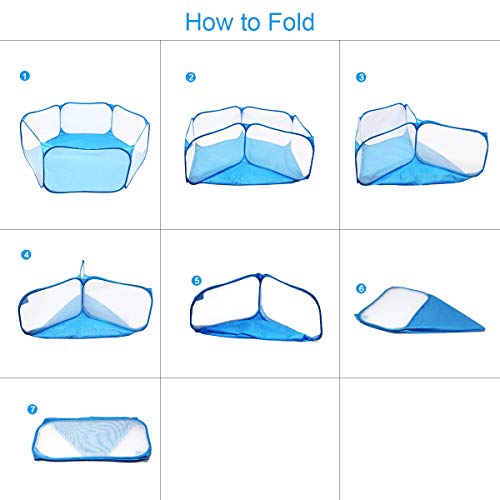 How to Fold

1

2

3

4

5

6

7