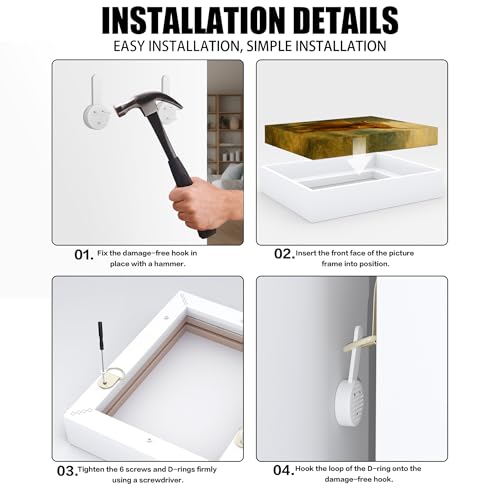 INSTALLATION DETAILS
EASY INSTALLATION, SIMPLE INSTALLATION

01. Fix the damage-free hook in place with a hammer.

02. Insert the front face of the picture frame into position.

03. Tighten the 6 screws and D-rings firmly using a screwdriver.

04. Hook the loop of the D-ring onto the damage-free hook.