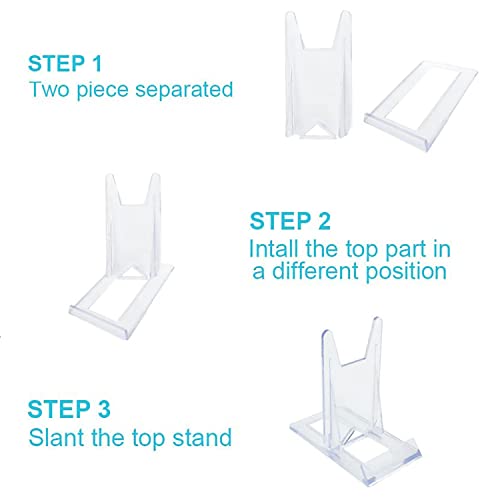 STEP 1
Two piece separated

STEP 2
Intall the top part in a different position

STEP 3
Slant the top stand