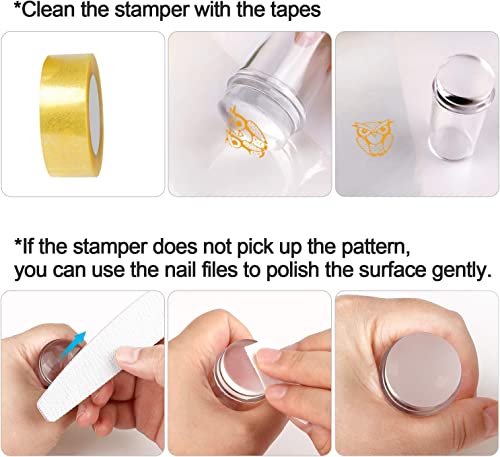 *Clean the stamper with the tapes

*If the stamper does not pick up the pattern, you can use the nail files to polish the surface gently.