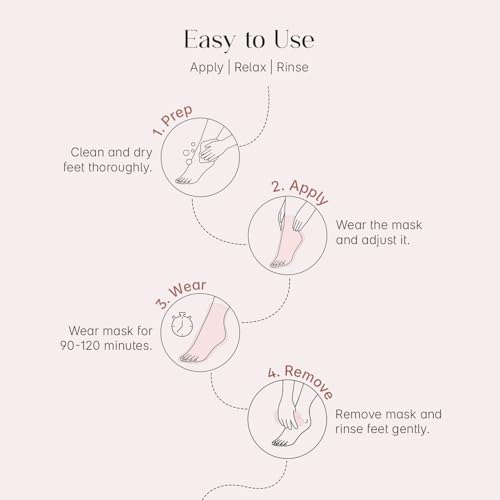 Easy to Use

Apply | Relax | Rinse

1. Prep

Clean and dry feet thoroughly.

2. Apply

Wear the mask and adjust it.

3. Wear

Wear mask for 90-120 minutes.

4. Remove

Remove mask and rinse feet gently.