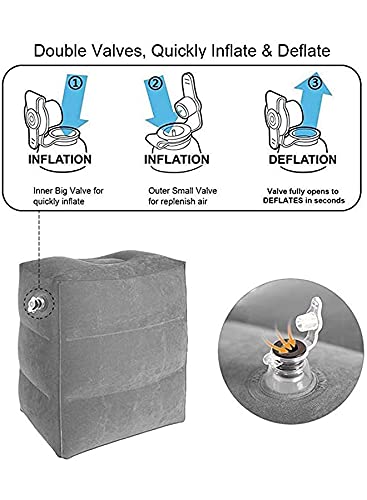 Double Valves, Quickly Inflate & Deflate

①
INFLATION
Inner Big Valve for quickly inflate

②
INFLATION
Outer Small Valve for replenish air

③
DEFLATION
Valve fully opens to DEFLATES in seconds