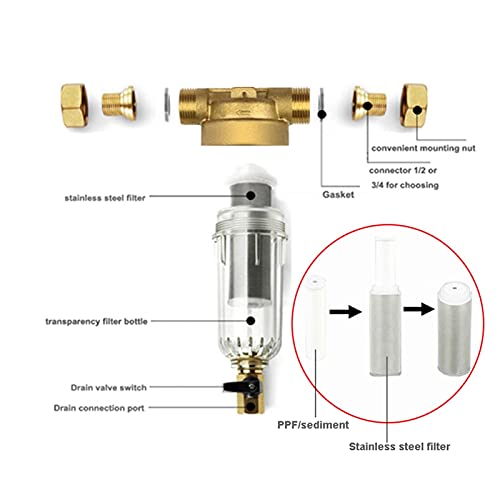 convenient mounting nut

connector 1/2 or 3/4 for choosing

Gasket

stainless steel filter

transparency filter bottle

Drain valve switch

Drain connection port

PPF/sediment

Stainless steel filter