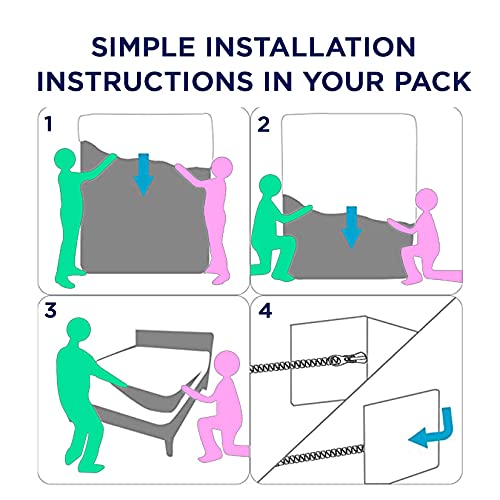 SIMPLE INSTALLATION INSTRUCTIONS IN YOUR PACK

1

2

3

4